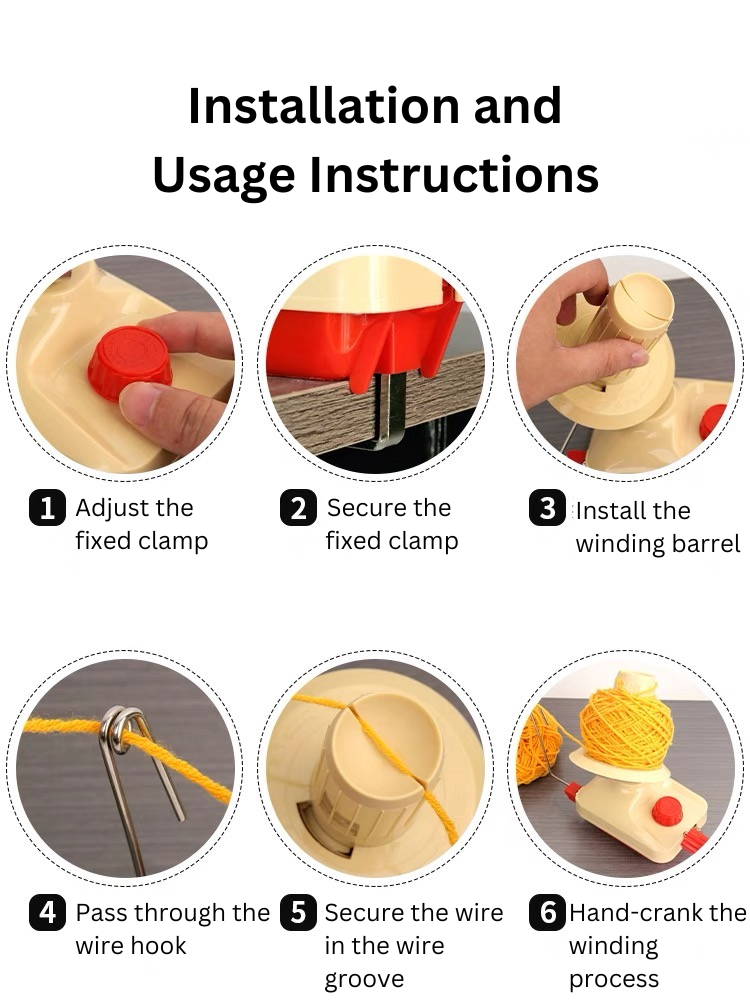 Installation and Usage Instructions

1 Adjust the fixed clamp

2 Secure the fixed clamp

3 Install the winding barrel

4 Pass through the wire hook

5 Secure the wire in the wire groove

6 Hand-crank the winding process